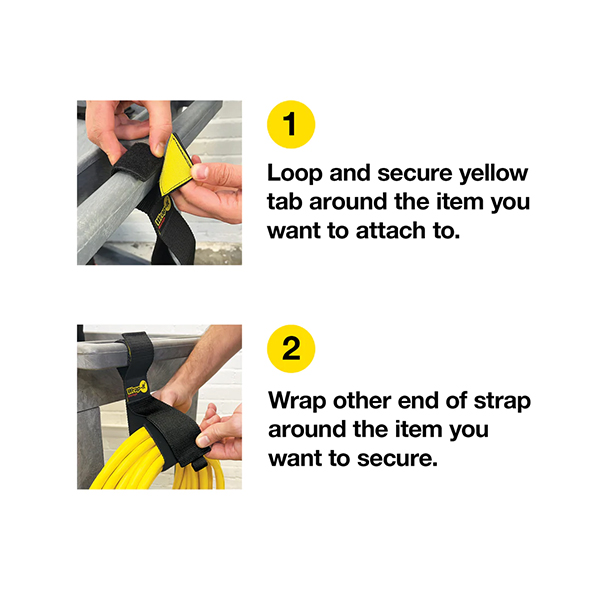 1

Loop and secure yellow tab around the item you want to attach to.

2

Wrap other end of strap around the item you want to secure.