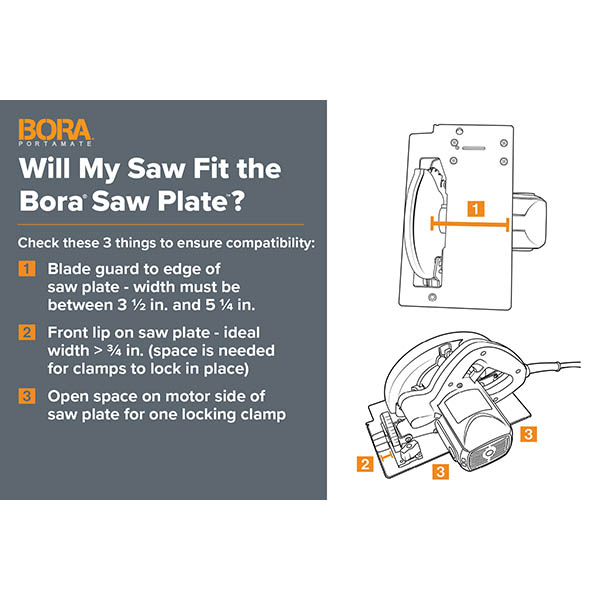 BORA
PORTAMATE

Will My Saw Fit the Bora® Saw Plate™?

Check these 3 things to ensure compatibility:

1 Blade guard to edge of saw plate - width must be between 3 ½ in. and 5 ¼ in.

2 Front lip on saw plate - ideal width > ¾ in. (space is needed for clamps to lock in place)

3 Open space on motor side of saw plate for one locking clamp

1

3

2

3