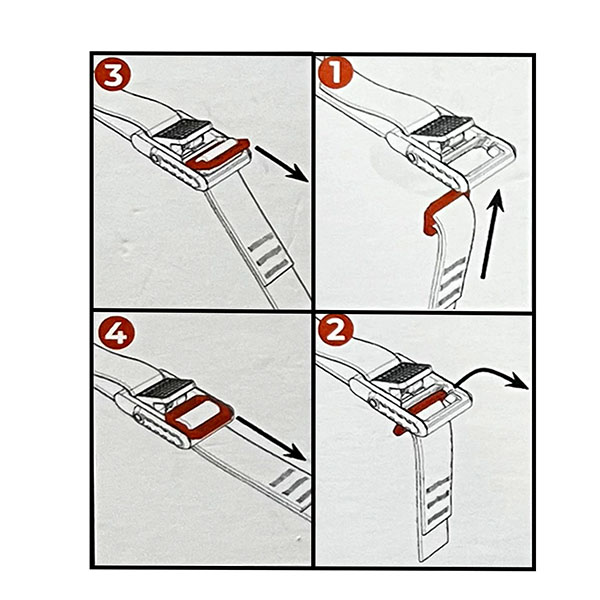 3

1

4

2